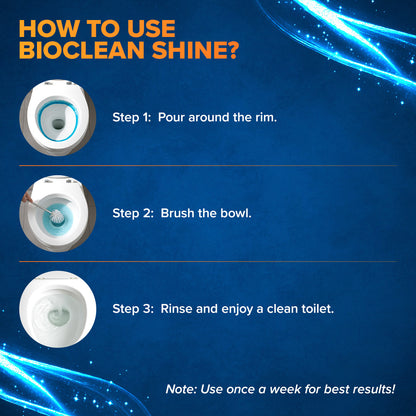 HOW TO USE BIOCLEAN SHINE?

Step 1: Pour around the rim.

Step 2: Brush the bowl.

Step 3: Rinse and enjoy a clean toilet.

Note: Use once a week for best results!