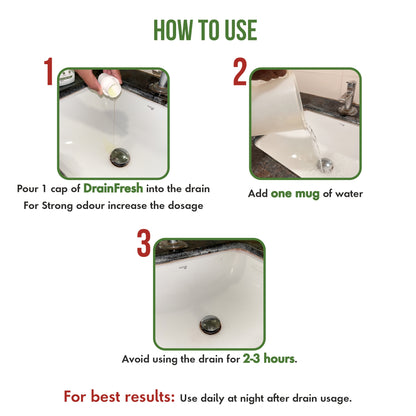 HOW TO USE

1

Pour 1 cap of DrainFresh into the drain
For Strong odour increase the dosage

2

Add one mug of water

3

Avoid using the drain for 2-3 hours.

For best results: Use daily at night after drain usage.