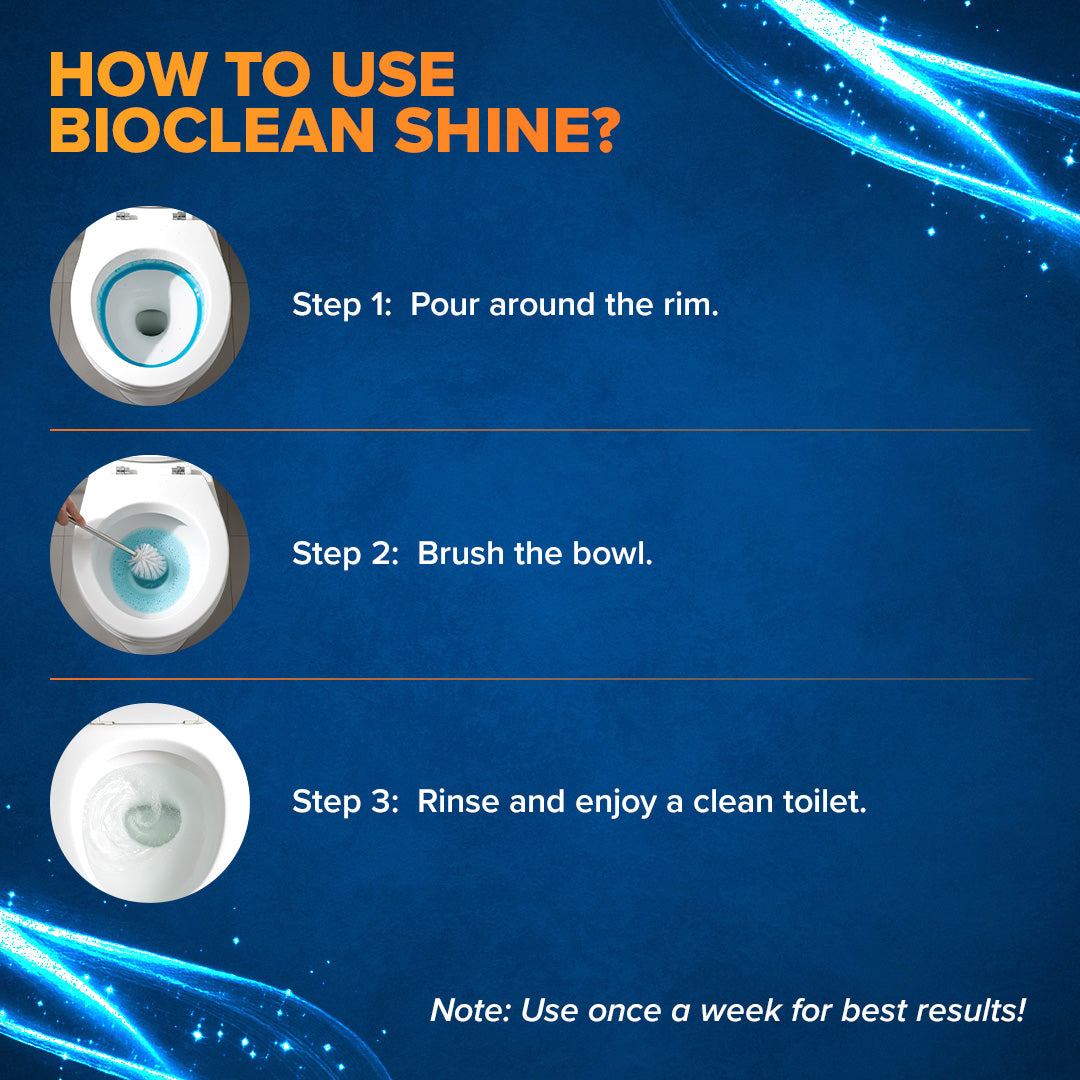 HOW TO USE BIOCLEAN SHINE?

Step 1: Pour around the rim.

Step 2: Brush the bowl.

Step 3: Rinse and enjoy a clean toilet.

Note: Use once a week for best results!